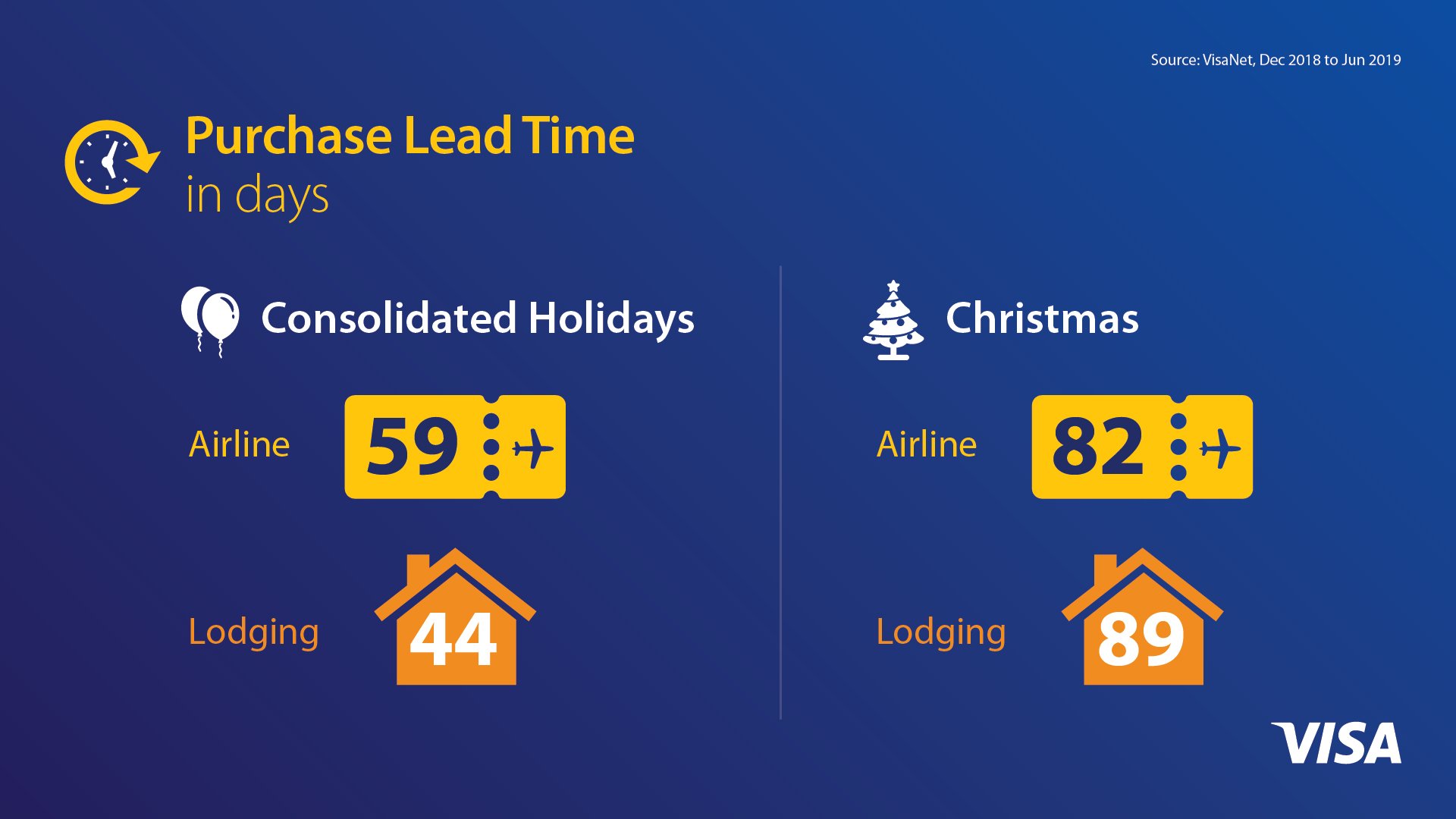 Source: VisaNet, Dec 2018 to Jun 2019

Purchase Lead Time
in days

Consolidated Holidays

Airline 59

Lodging 44

Christmas

Airline 82

Lodging 89

VISA